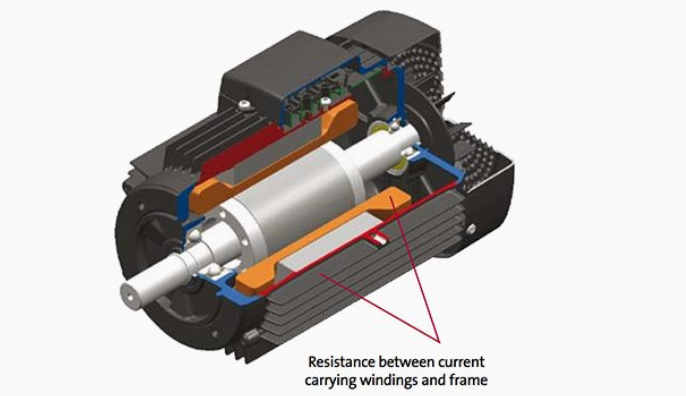 Resistance between current carrying windings and frame