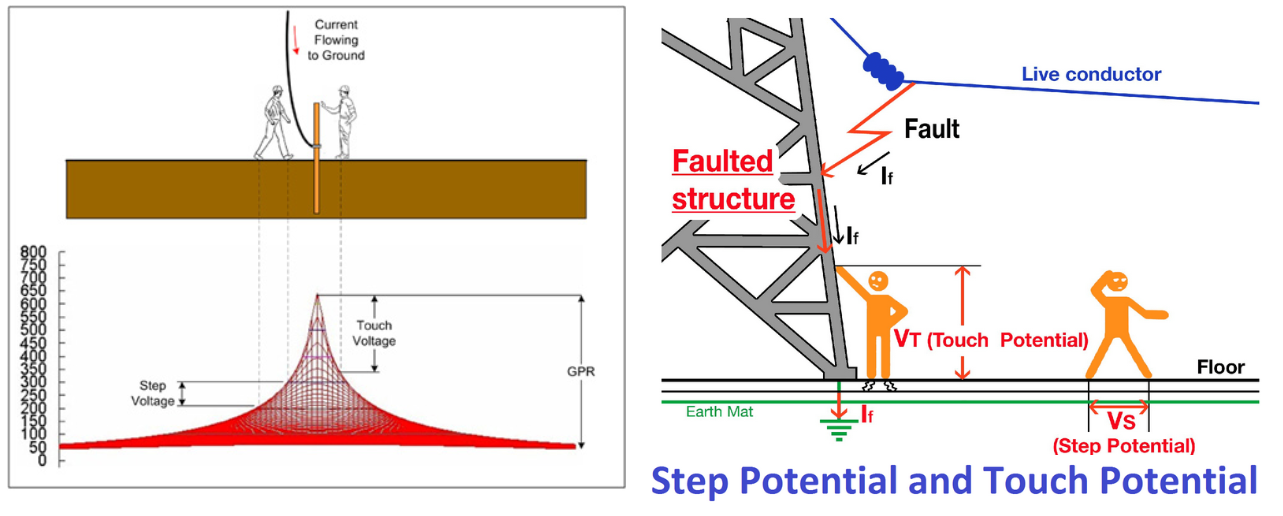 Current Flowing to Ground

800
750
700
650
600
550
500
450
400
350
300
250
200
150
100
50
0

Touch Voltage

Step Voltage

GPR

Live conductor

Fault

Faulted structure

$I_f$

$I_f$

$V_T$ (Touch Potential)

Floor

Earth Mat

$I_f$

$V_S$

(Step Potential)

Step Potential and Touch Potential