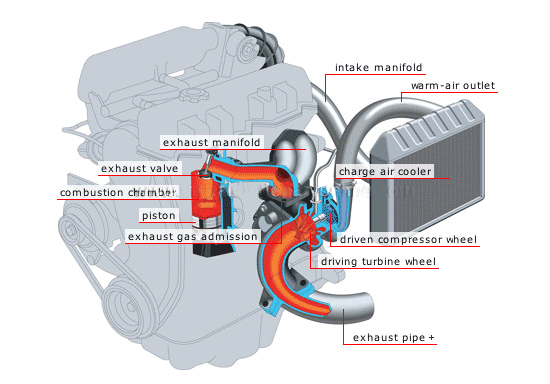 intake manifold
warm-air outlet
exhaust manifold
exhaust valve
charge air cooler
combustion chamber
piston
exhaust gas admission
driven compressor wheel
driving turbine wheel
exhaust pipe +