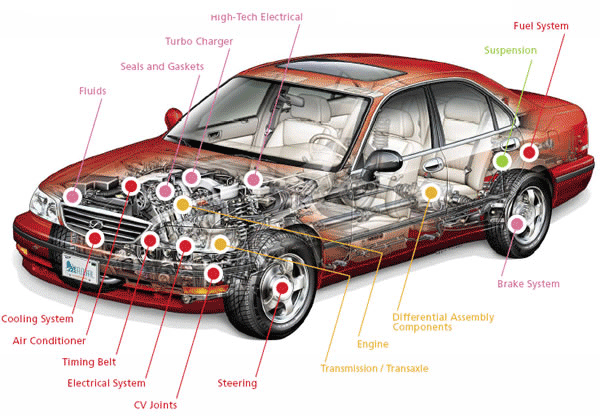 High-Tech Electrical

Turbo Charger

Seals and Gaskets

Fluids

Fuel System

Suspension

Brake System

Differential Assembly Components

Engine

Transmission / Transaxle

Cooling System

Air Conditioner

Timing Belt

Electrical System

CV Joints

Steering